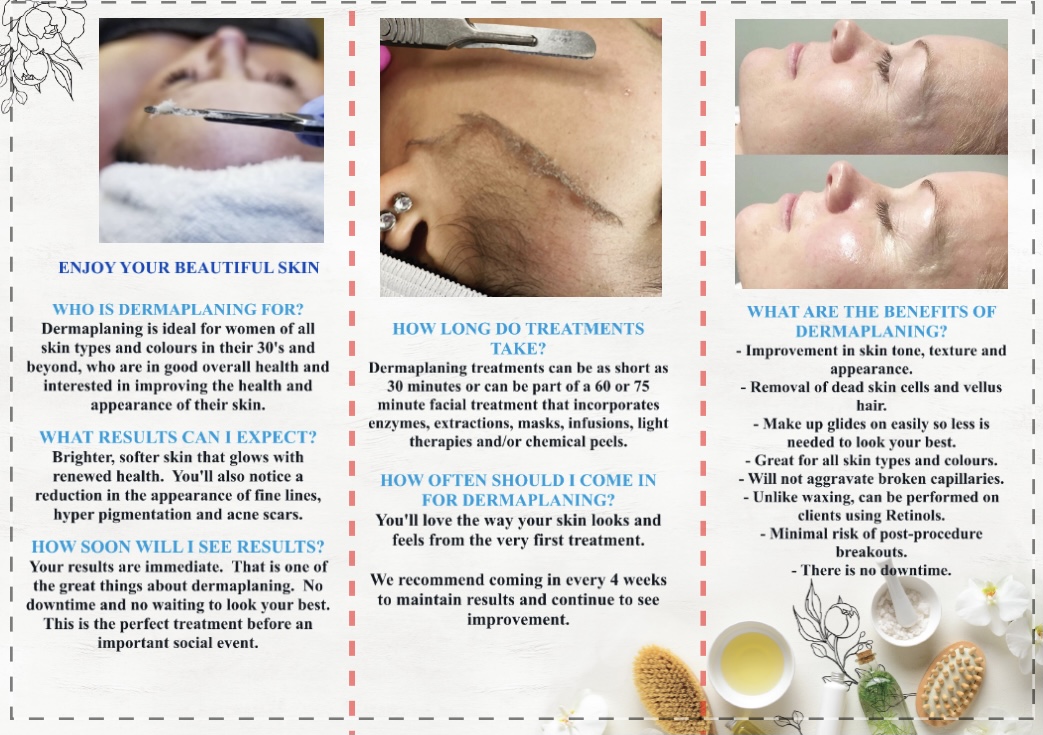 ENJOY YOUR BEAUTIFUL SKIN

WHO IS DERMAPLANING FOR?
Dermaplaning is ideal for women of all skin types and colours in their 30's and beyond, who are in good overall health and interested in improving the health and appearance of their skin.

WHAT RESULTS CAN I EXPECT?
Brighter, softer skin that glows with renewed health. You'll also notice a reduction in the appearance of fine lines, hyper pigmentation and acne scars.

HOW SOON WILL I SEE RESULTS?
Your results are immediate. That is one of the great things about dermaplaning. No downtime and no waiting to look your best. This is the perfect treatment before an important social event.

HOW LONG DO TREATMENTS TAKE?
Dermaplaning treatments can be as short as 30 minutes or can be part of a 60 or 75 minute facial treatment that incorporates enzymes, extractions, masks, infusions, light therapies and/or chemical peels.

HOW OFTEN SHOULD I COME IN FOR DERMAPLANING?
You'll love the way your skin looks and feels from the very first treatment.

We recommend coming in every 4 weeks to maintain results and continue to see improvement.

WHAT ARE THE BENEFITS OF DERMAPLANING?
- Improvement in skin tone, texture and appearance.
- Removal of dead skin cells and vellus hair.
- Make up glides on easily so less is needed to look your best.
- Great for all skin types and colours.
- Will not aggravate broken capillaries.
- Unlike waxing, can be performed on clients using Retinols.
- Minimal risk of post-procedure breakouts.
- There is no downtime.